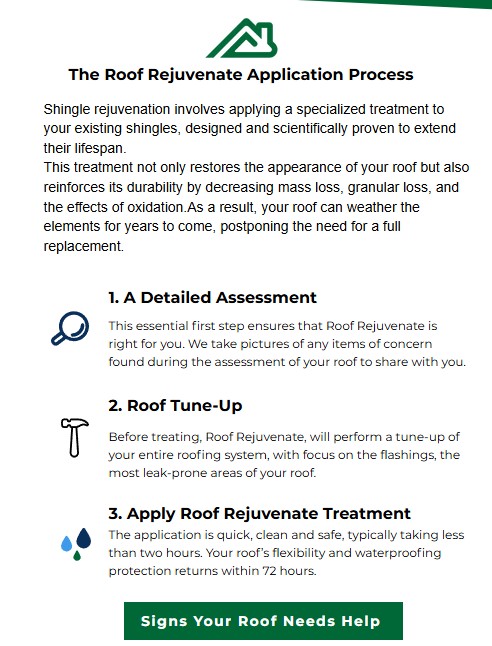 The Roof Rejuvenate Application Process

Shingle rejuvenation involves applying a specialized treatment to your existing shingles, designed and scientifically proven to extend their lifespan.
This treatment not only restores the appearance of your roof but also reinforces its durability by decreasing mass loss, granular loss, and the effects of oxidation.As a result, your roof can weather the elements for years to come, postponing the need for a full replacement.

1. A Detailed Assessment

This essential first step ensures that Roof Rejuvenate is right for you. We take pictures of any items of concern found during the assessment of your roof to share with you.

2. Roof Tune-Up

Before treating, Roof Rejuvenate, will perform a tune-up of your entire roofing system, with focus on the flashings, the most leak-prone areas of your roof.

3. Apply Roof Rejuvenate Treatment

The application is quick, clean and safe, typically taking less than two hours. Your roof's flexibility and waterproofing protection returns within 72 hours.

Signs Your Roof Needs Help